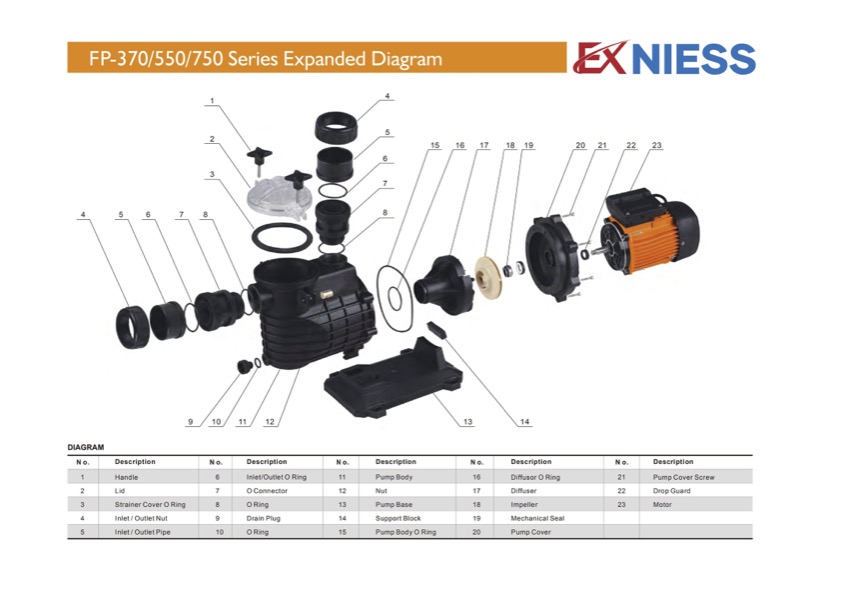 FP-370/550/750 Series Expanded Diagram

EXNIESS

1
2
3
4
5
6
7
8
4
5
6
7
8
15
16
17
18
19
20
21
22
23
9
10
11
12
13
14

DIAGRAM

| No. | Description | No. | Description | No. | Description | No. | Description | No. | Description |
|---|---|---|---|---|---|---|---|---|---|
| 1 | Handle | 6 | Inlet/Outlet O Ring | 11 | Pump Body | 16 | Diffusor O Ring | 21 | Pump Cover Screw |
| 2 | Lid | 7 | O Connector | 12 | Nut | 17 | Diffuser | 22 | Drop Guard |
| 3 | Strainer Cover O Ring | 8 | O Ring | 13 | Pump Base | 18 | Impeller | 23 | Motor |
| 4 | Inlet / Outlet Nut | 9 | Drain Plug | 14 | Support Block | 19 | Mechanical Seal | | |
| 5 | Inlet / Outlet Pipe | 10 | O Ring | 15 | Pump Body O Ring | 20 | Pump Cover | | |